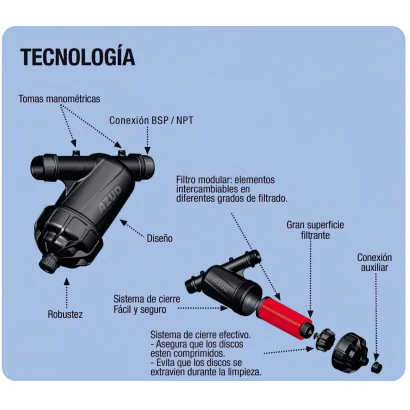 TECNOLOGÍA

Tomas manométricas

Conexión BSP / NPT

AZUD

Diseño

Robustez

Filtro modular: elementos intercambiables en diferentes grados de filtrado.

Gran superficie filtrante

Conexión auxiliar

AZUD

Sistema de cierre Fácil y seguro

Sistema de cierre efectivo.
- Asegura que los discos esten comprimidos.
- Evita que los discos se extravien durante la limpieza.